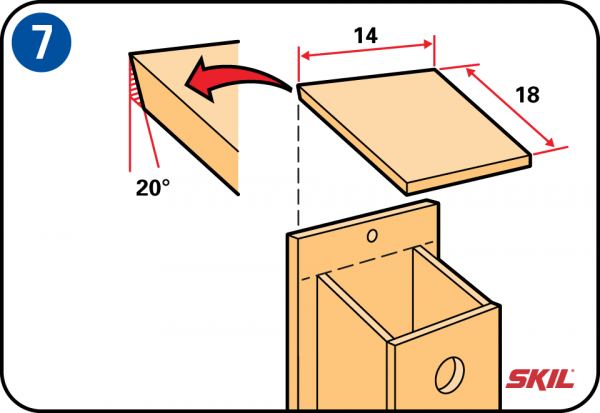 7

14

18

20°

SKIL