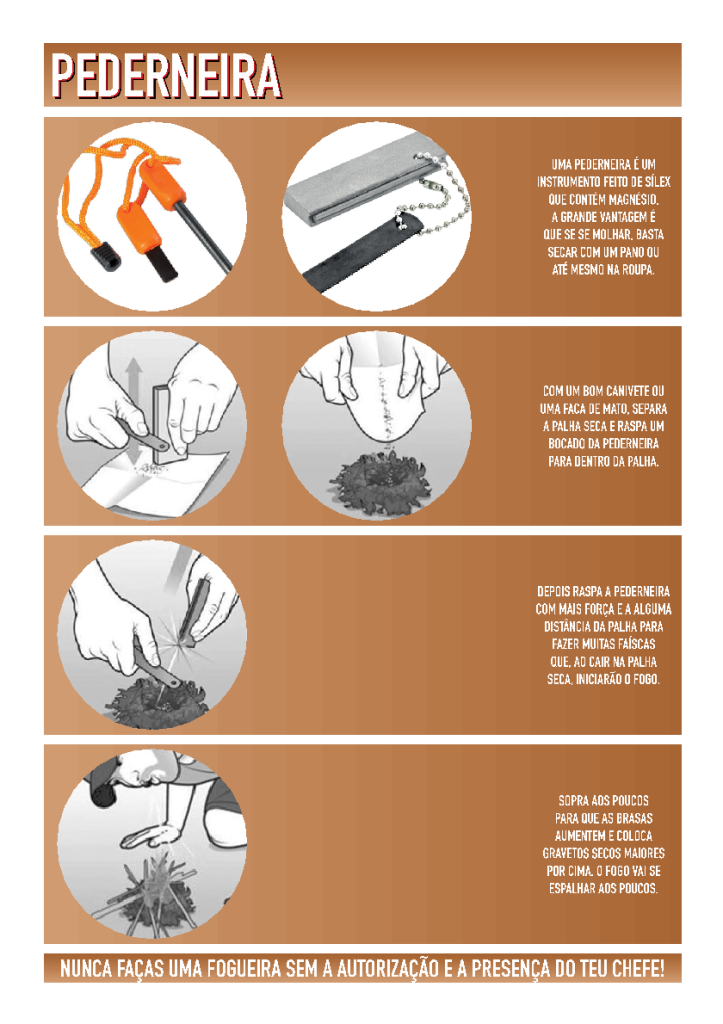 PEDERNEIRA

UMA PEDERNEIRA É UM INSTRUMENTO FEITO DE SÍLEX QUE CONTÉM MAGNÉSIO. A GRANDE VANTAGEM É QUE SE SE MOLHAR, BASTA SECAR COM UM PANO OU ATÉ MESMO NA ROUPA.

COM UM BOM CANIVETE OU UMA FACA DE MATO, SEPARA A PALHA SECA E RASPA UM BOCADO DA PEDERNEIRA PARA DENTRO DA PALHA.

DEPOIS RASPA A PEDERNEIRA COM MAIS FORÇA E A ALGUMA DISTÂNCIA DA PALHA PARA FAZER MUITAS FAÍSCAS QUE, AO CAIR NA PALHA SECA, INICIARÃO O FOGO.

SOPRA AOS POUCOS PARA QUE AS BRASAS AUMENTEM E COLOCA GRAVETOS SECOS MAIORES POR CIMA. O FOGO VAI SE ESPALHAR AOS POUCOS.

NUNCA FAÇAS UMA FOGUEIRA SEM A AUTORIZAÇÃO E A PRESENÇA DO TEU CHEFE!